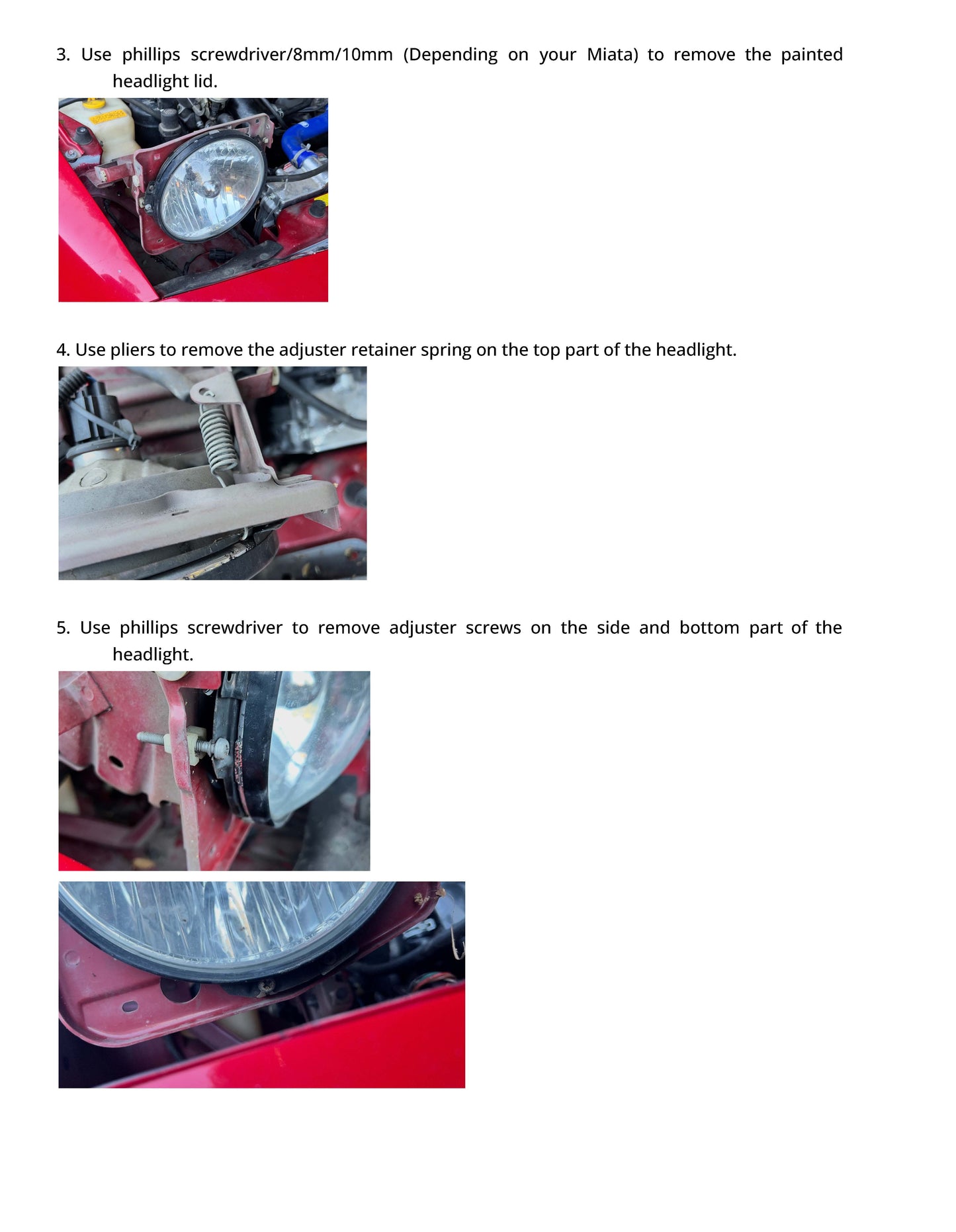 3. Use phillips screwdriver/8mm/10mm (Depending on your Miata) to remove the painted headlight lid.

4. Use pliers to remove the adjuster retainer spring on the top part of the headlight.

5. Use phillips screwdriver to remove adjuster screws on the side and bottom part of the headlight.