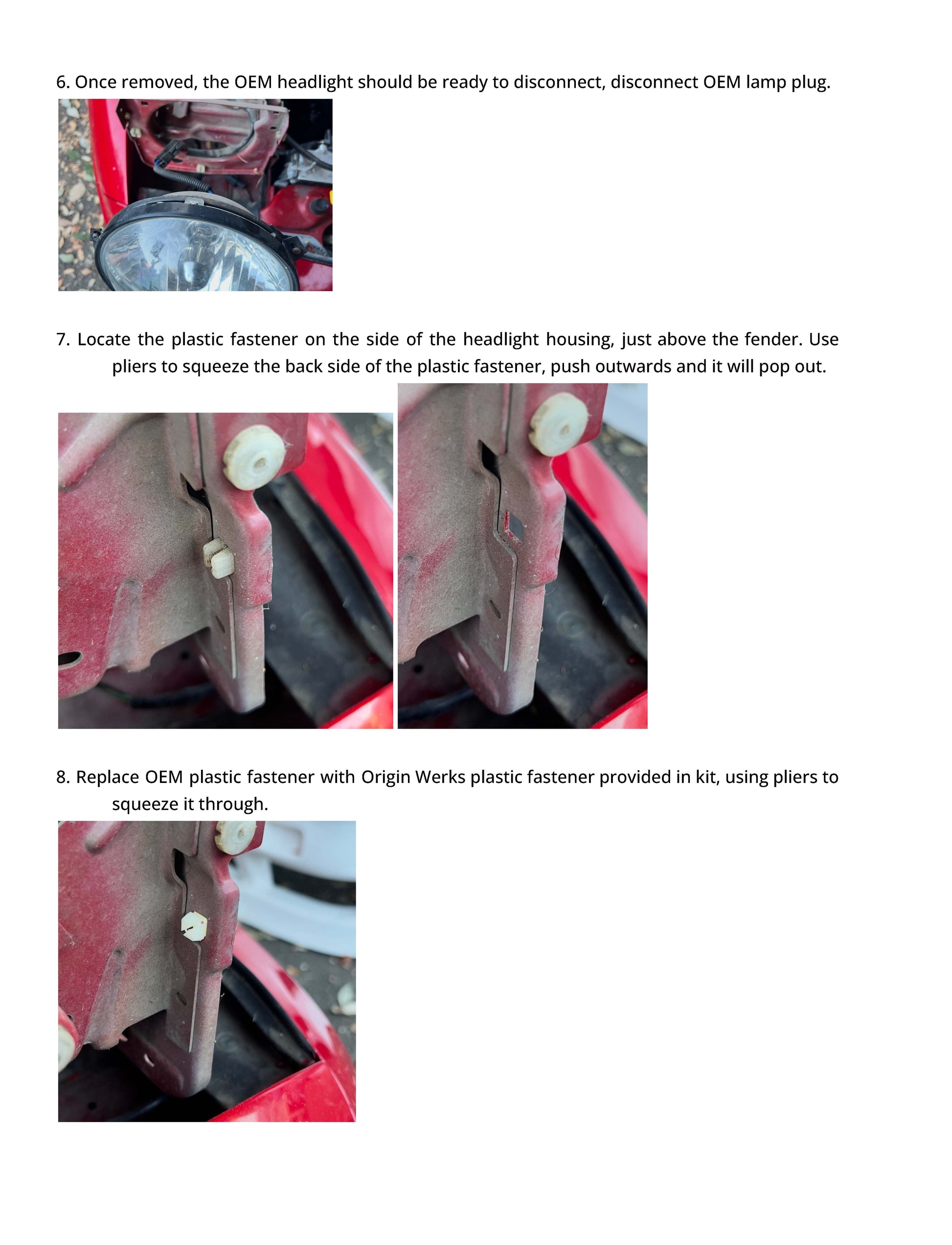 6. Once removed, the OEM headlight should be ready to disconnect, disconnect OEM lamp plug.

7. Locate the plastic fastener on the side of the headlight housing, just above the fender. Use pliers to squeeze the back side of the plastic fastener, push outwards and it will pop out.

8. Replace OEM plastic fastener with Origin Werks plastic fastener provided in kit, using pliers to squeeze it through.